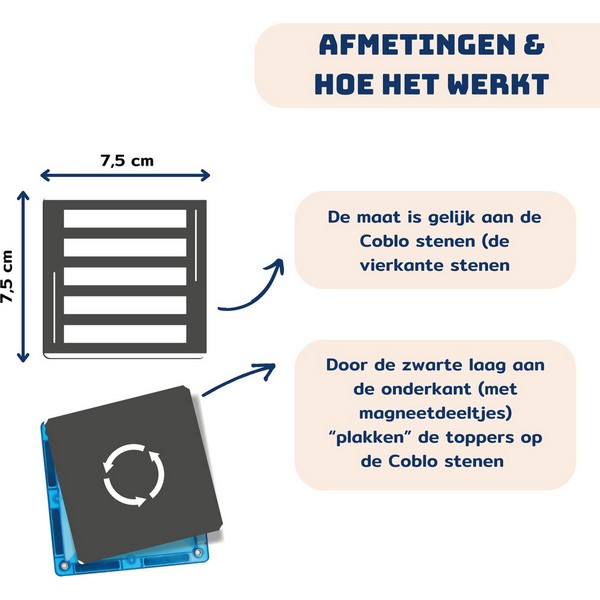 AFMETINGEN &
HOE HET WERKT

7,5 cm

7,5 cm

De maat is gelijk aan de Coblo stenen (de vierkante stenen

Door de zwarte laag aan de onderkant (met magneetdeeltjes) "plakken" de toppers op de Coblo stenen